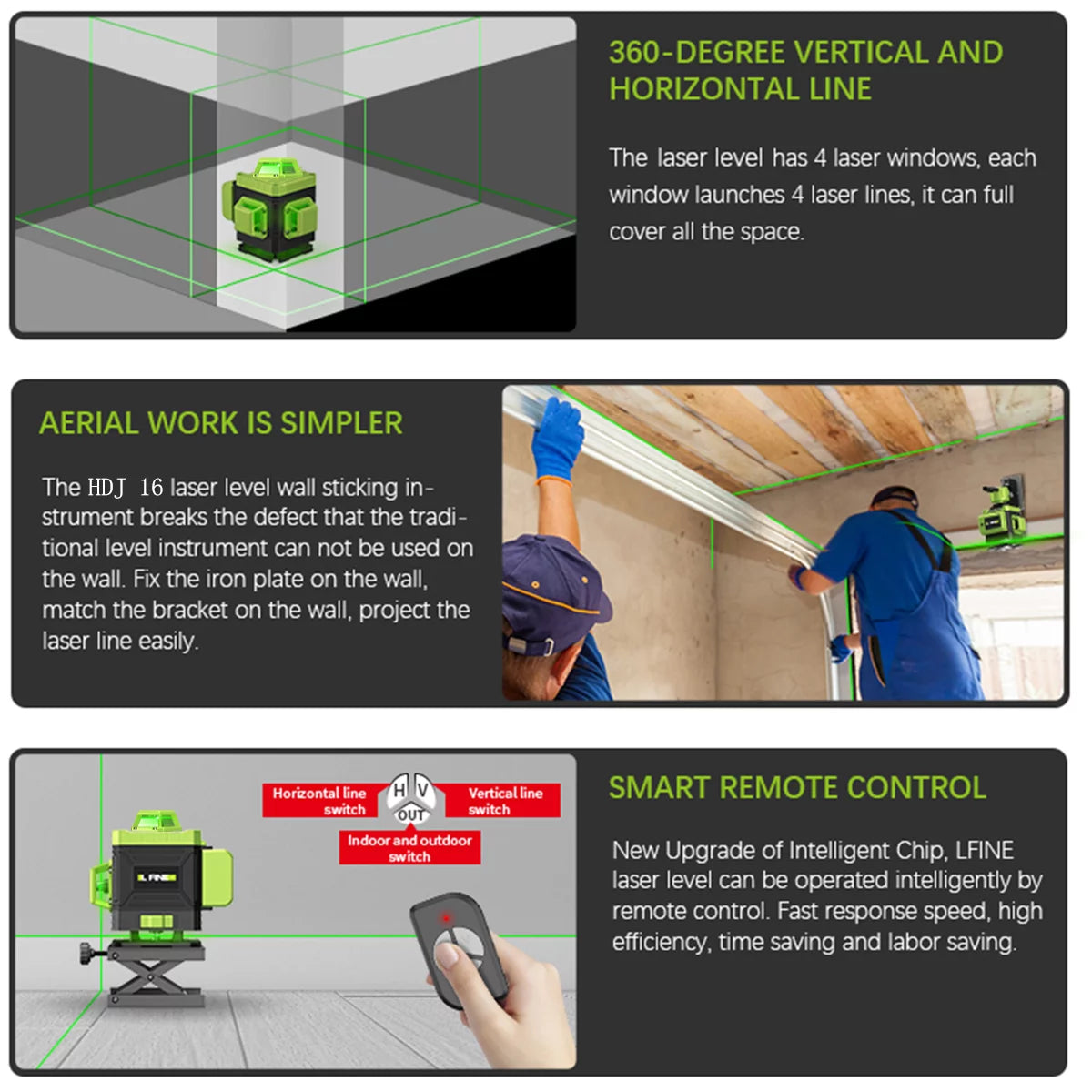 360-DEGREE VERTICAL AND HORIZONTAL LINE

The laser level has 4 laser windows, each window launches 4 laser lines, it can full cover all the space.

AERIAL WORK IS SIMPLER

The HDJ 16 laser level wall sticking instrument breaks the defect that the traditional level instrument can not be used on the wall. Fix the iron plate on the wall, match the bracket on the wall, project the laser line easily.

Horizontal line switch

H V

OUT

Vertical line switch

Indoor and outdoor switch

LFINE

SMART REMOTE CONTROL

New Upgrade of Intelligent Chip, LFINE laser level can be operated intelligently by remote control. Fast response speed, high efficiency, time saving and labor saving.